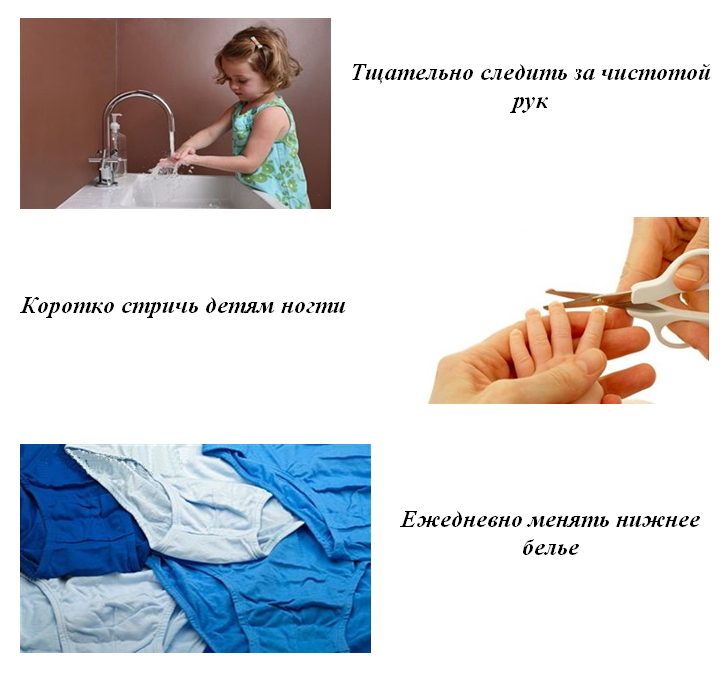 Тщательно следить за чистотой рук

Коротко стричь детям ногти

Ежедневно менять нижнее белье